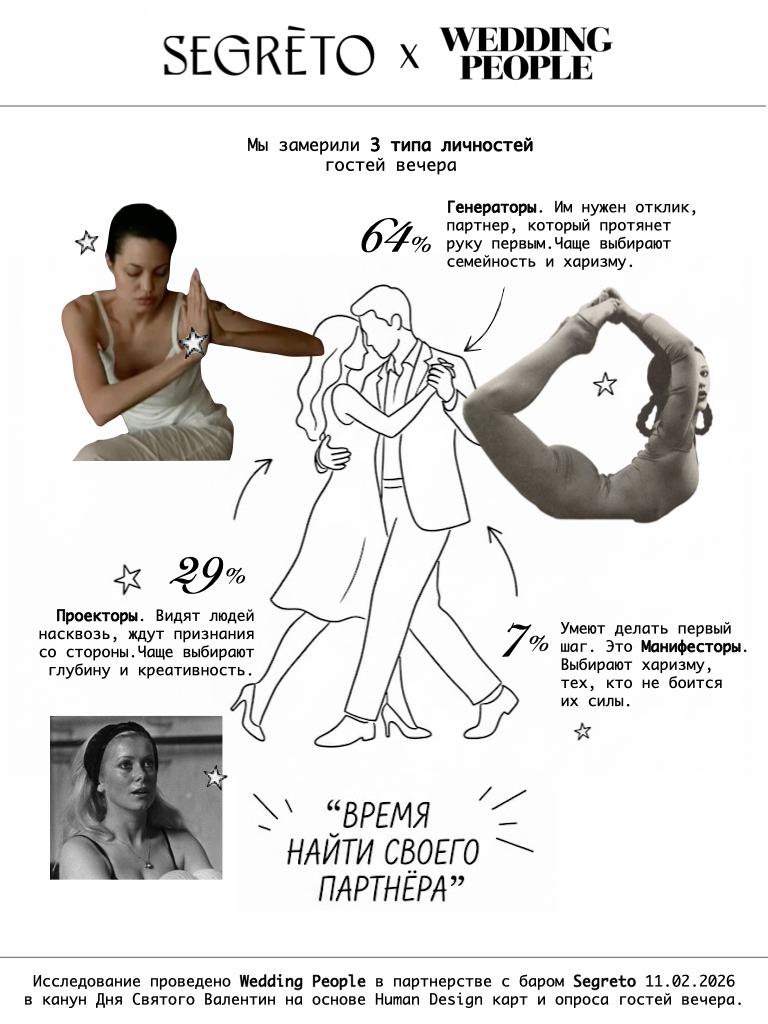 SEGRÈTO x WEDDING PEOPLE

Мы замерили 3 типа личностей гостей вечера

64%

Генераторы. Им нужен отклик, партнер, который протянет руку первым.Чаще выбирают семейность и харизму.

29%

Проекторы. Видят людей насквозь, ждут признания со стороны.Чаще выбирают глубину и креативность.

7%

Умеют делать первый шаг. Это Манифесторы. Выбирают харизму, тех, кто не боится их силы.

"ВРЕМЯ НАЙТИ СВОЕГО ПАРТНЁРА"

Исследование проведено Wedding People в партнерстве с баром Segreto 11.02.2026 в канун Дня Святого Валентин на основе Human Design карт и опроса гостей вечера.